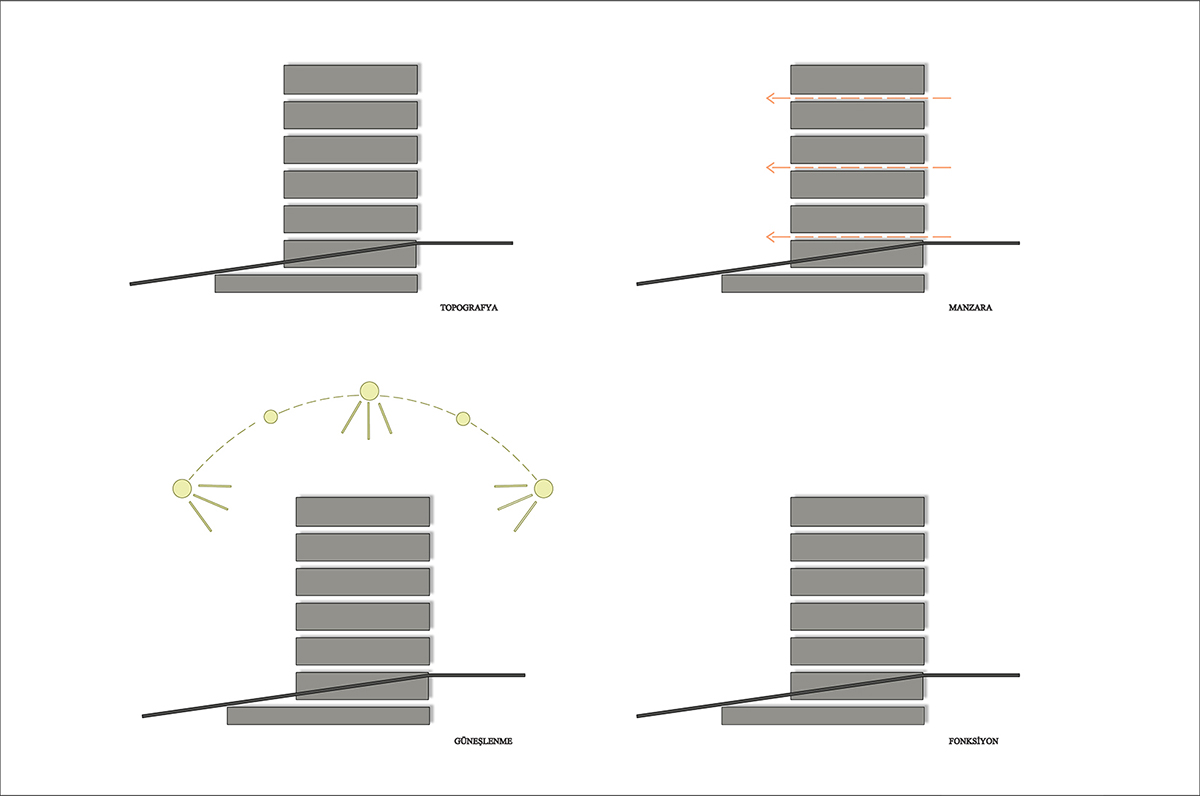 TOPOGRAFYA

MANZARA

GÜNEŞLENME

FONKSİYON